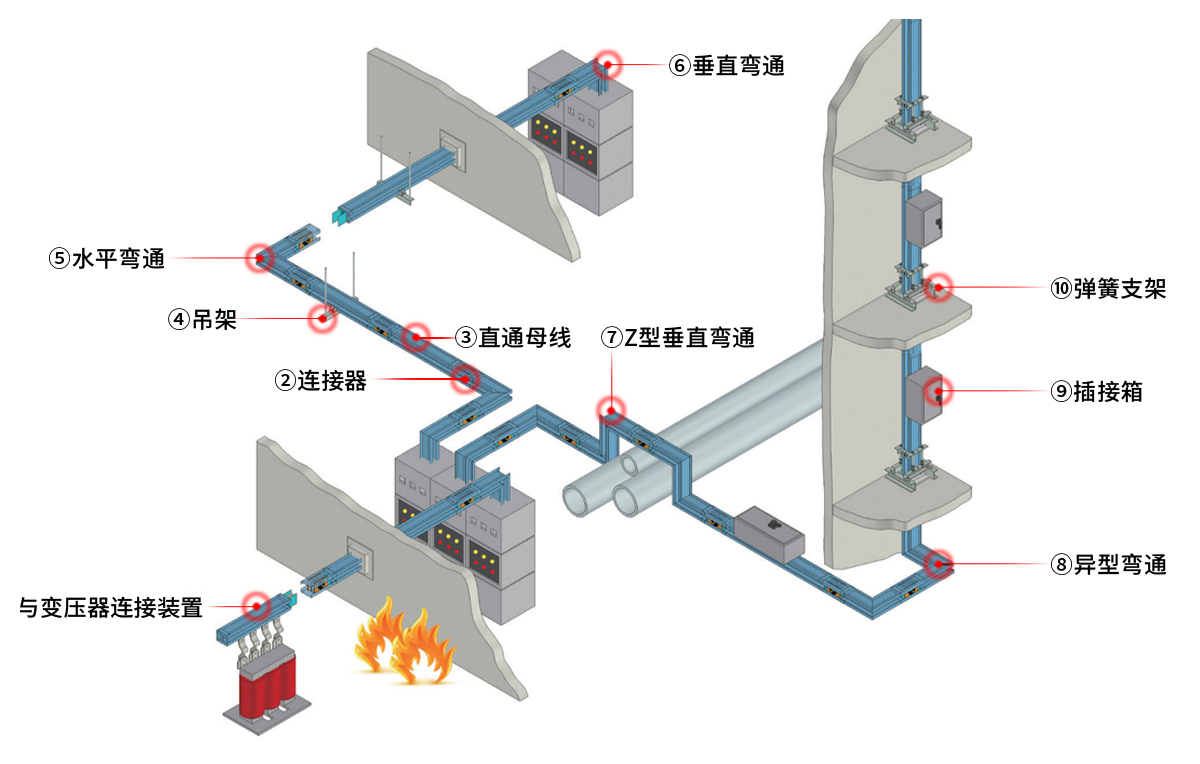 ⑥垂直弯通

⑤水平弯通

④吊架

③直通母线

⑦Z型垂直弯通

②连接器

⑩弹簧支架

⑨插接箱

⑧异型弯通

与变压器连接装置